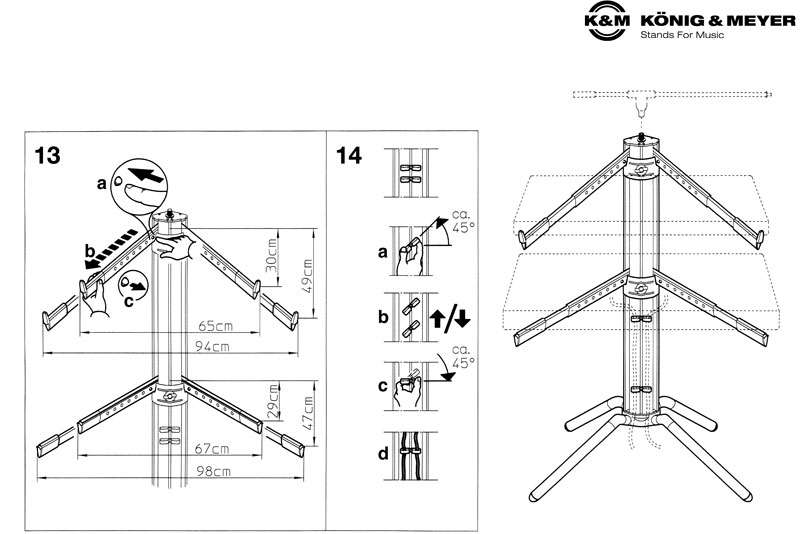 K&M KÖNIG & MEYER
Stands For Music

13

a

b

c

30cm

49cm

65cm

94cm

29cm

47cm

67cm

98cm

14

a

ca. 45°

b

c

ca. 45°

d