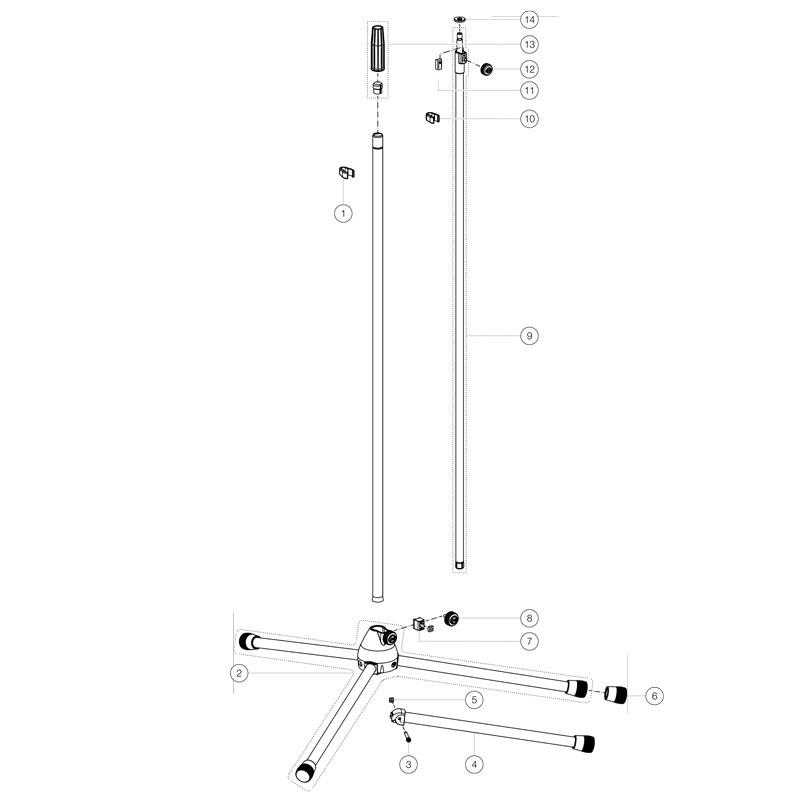 14
13
12
11
10
1
9
8
7
2
6
5
3
4