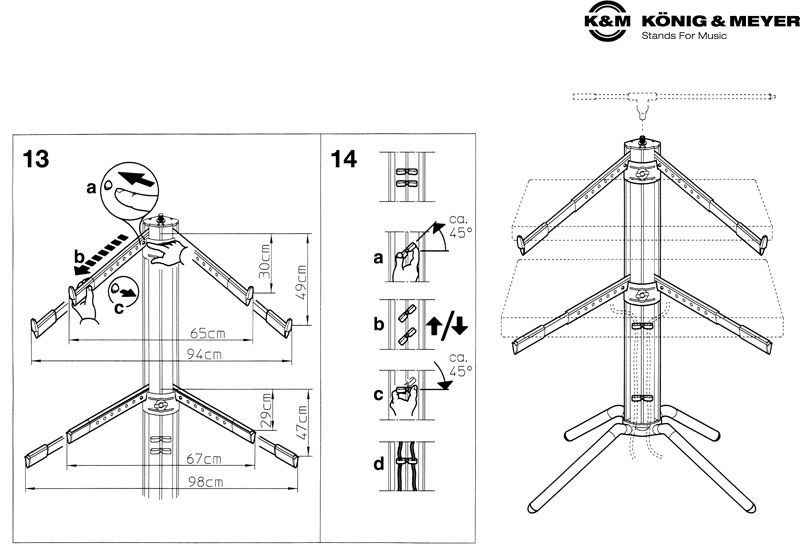 K&M KÖNIG & MEYER
Stands For Music

13

a
b
c

30cm
49cm
65cm
94cm
29cm
47cm
67cm
98cm

14

a
ca. 45°
b
c
ca. 45°
d