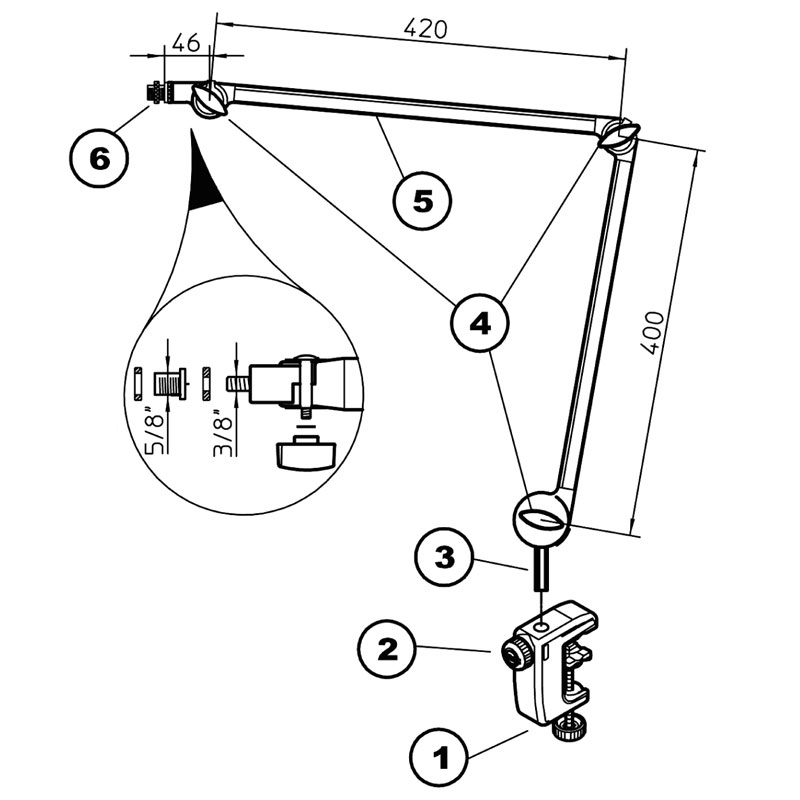 46
420
6
5
4
400
5/8"
3/8"
3
2
1