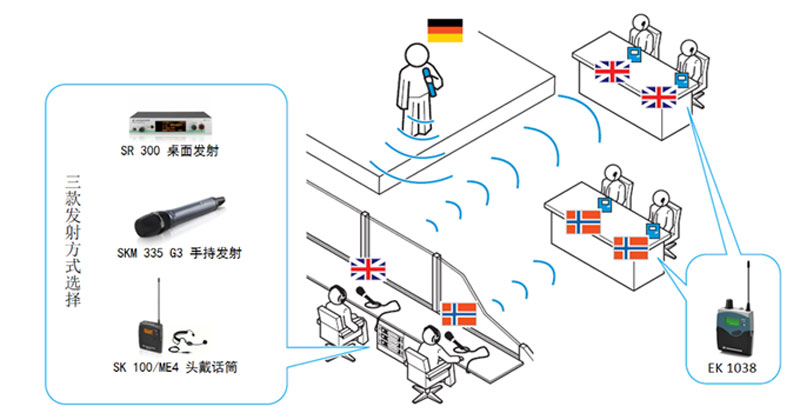 三款发射方式选择

SR 300 桌面发射

SKM 335 G3 手持发射

SK 100/ME4 头戴话筒

EK 1038