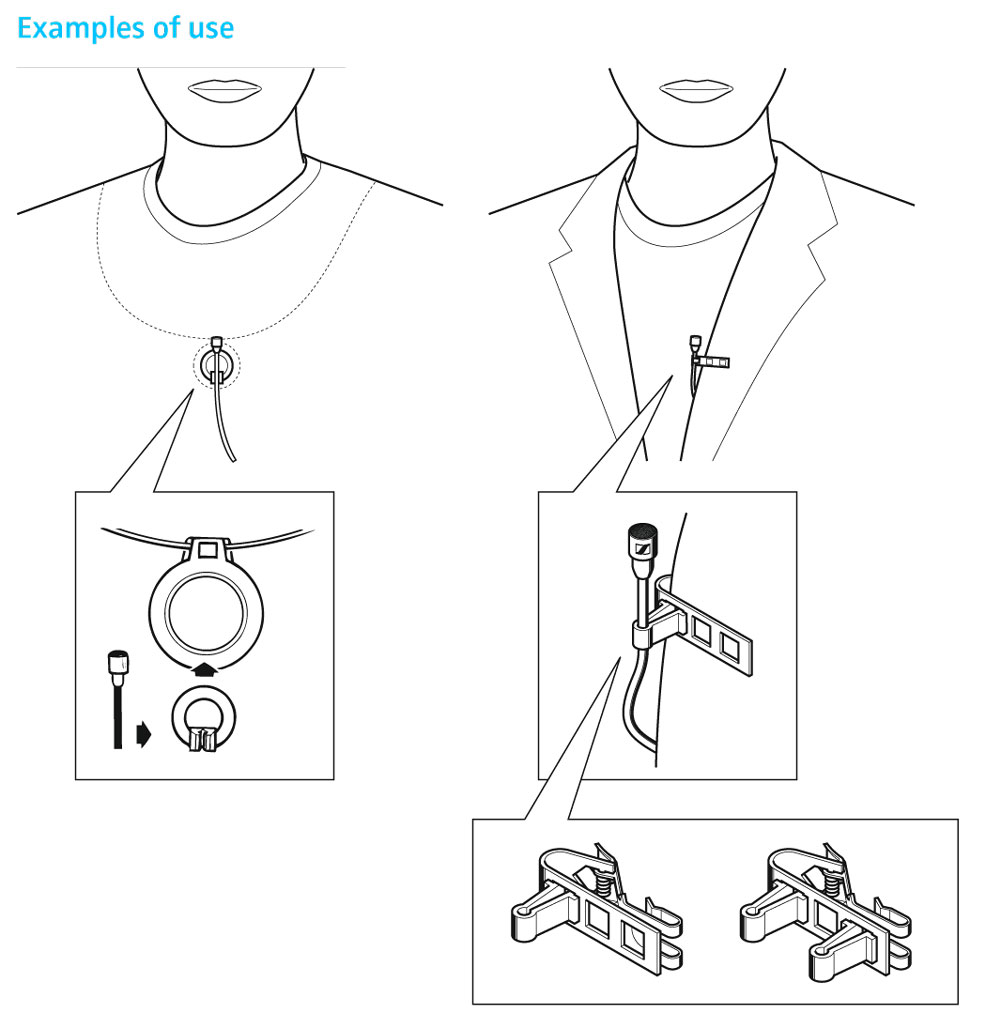 Examples of use