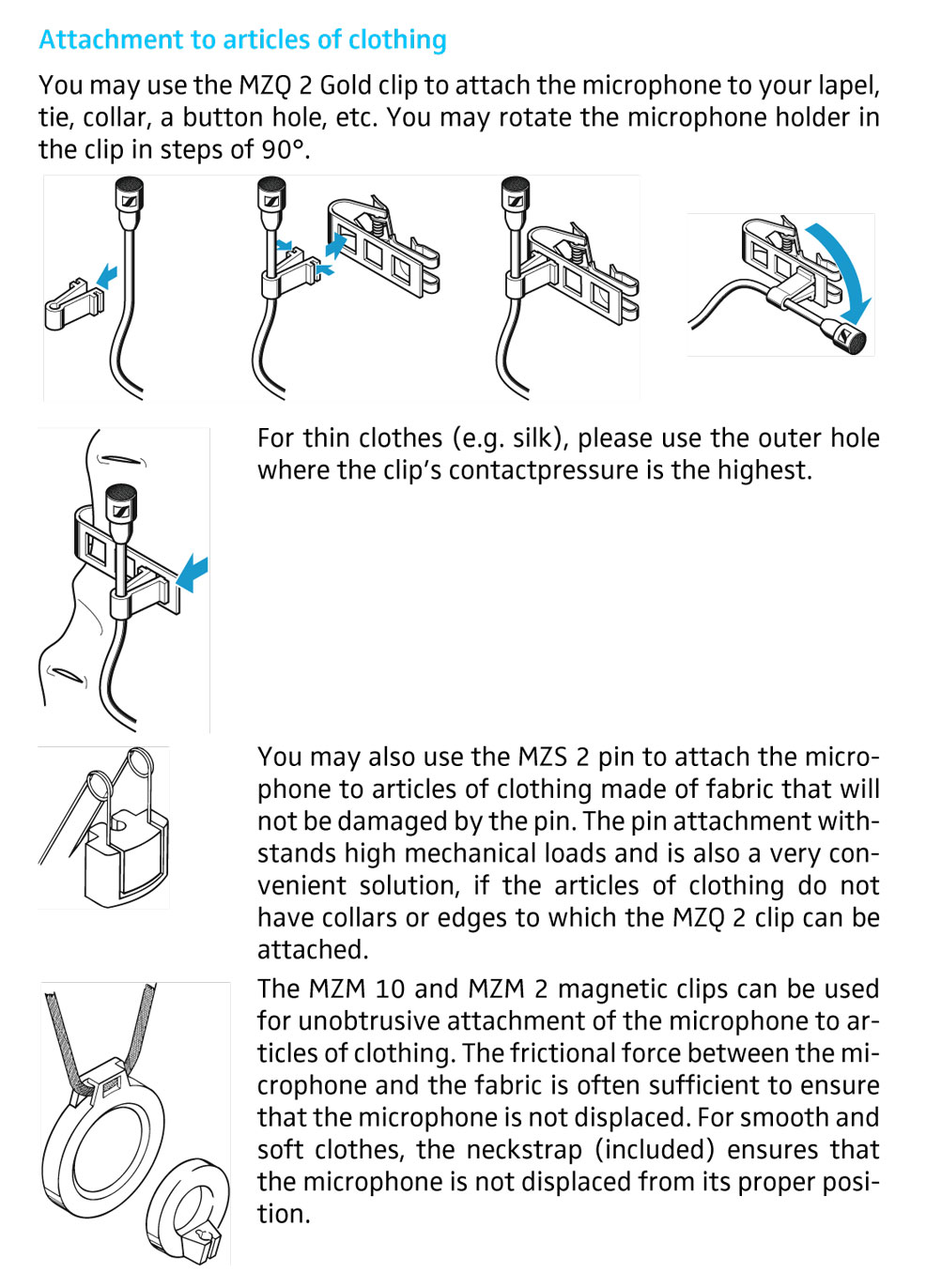 Attachment to articles of clothing

You may use the MZQ 2 Gold clip to attach the microphone to your lapel, tie, collar, a button hole, etc. You may rotate the microphone holder in the clip in steps of 90°.

For thin clothes (e.g. silk), please use the outer hole where the clip's contactpressure is the highest.

You may also use the MZS 2 pin to attach the microphone to articles of clothing made of fabric that will not be damaged by the pin. The pin attachment withstands high mechanical loads and is also a very convenient solution, if the articles of clothing do not have collars or edges to which the MZQ 2 clip can be attached.

The MZM 10 and MZM 2 magnetic clips can be used for unobtrusive attachment of the microphone to articles of clothing. The frictional force between the microphone and the fabric is often sufficient to ensure that the microphone is not displaced. For smooth and soft clothes, the neckstrap (included) ensures that the microphone is not displaced from its proper position.