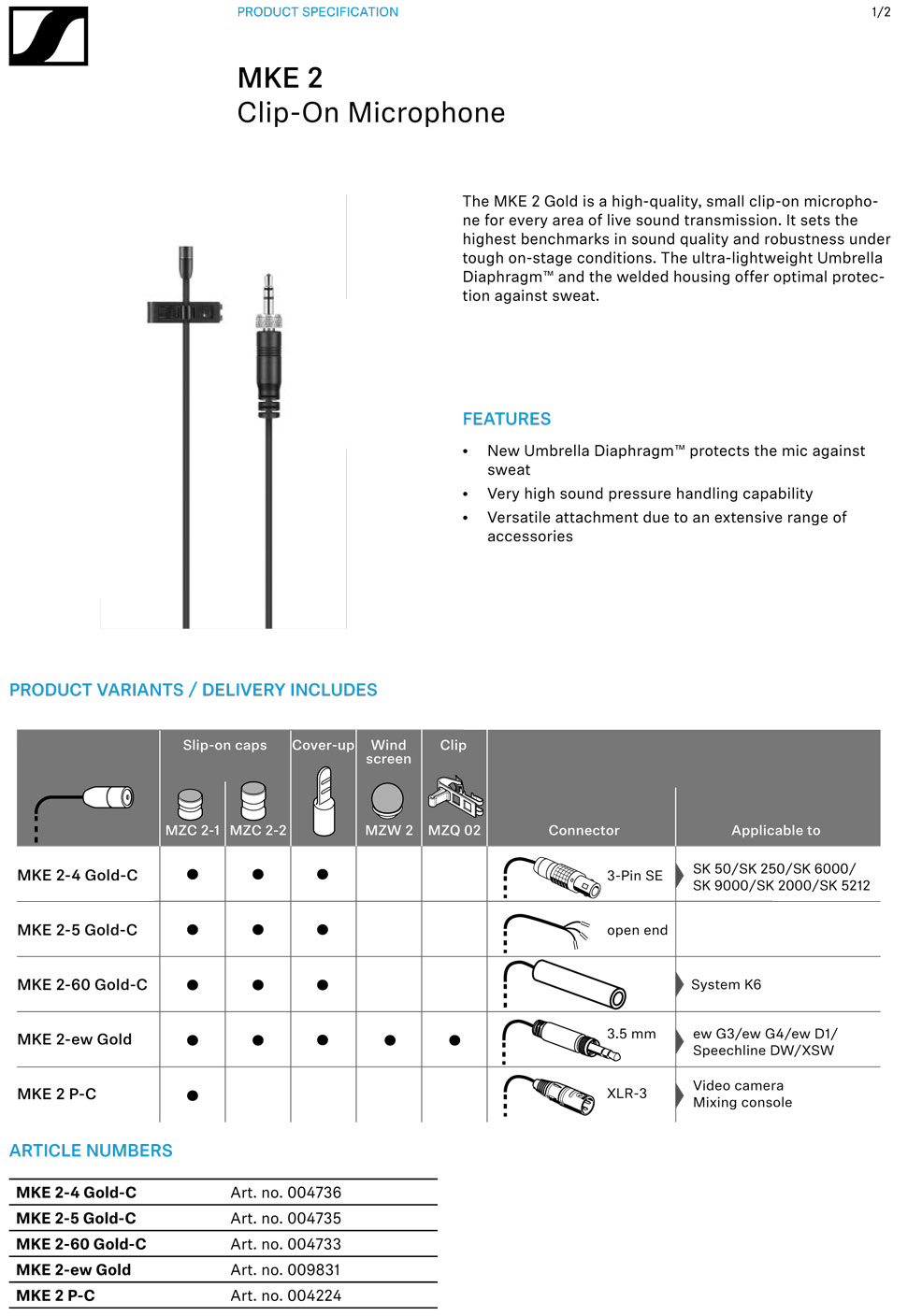 PRODUCT SPECIFICATION

1/2

MKE 2
Clip-On Microphone

The MKE 2 Gold is a high-quality, small clip-on microphone for every area of live sound transmission. It sets the highest benchmarks in sound quality and robustness under tough on-stage conditions. The ultra-lightweight Umbrella Diaphragm™ and the welded housing offer optimal protection against sweat.

FEATURES

• New Umbrella Diaphragm™ protects the mic against sweat
• Very high sound pressure handling capability
• Versatile attachment due to an extensive range of accessories

PRODUCT VARIANTS / DELIVERY INCLUDES

| | Slip-on caps MZC 2-1 | Slip-on caps MZC 2-2 | Cover-up | Wind screen MZW 2 | Clip MZQ 02 | Connector | Applicable to |
|---|---|---|---|---|---|---|---|
| MKE 2-4 Gold-C | ● | ● | ● | | | 3-Pin SE | SK 50/SK 250/SK 6000/ SK 9000/SK 2000/SK 5212 |
| MKE 2-5 Gold-C | ● | ● | ● | | | open end | |
| MKE 2-60 Gold-C | ● | ● | ● | | | | System K6 |
| MKE 2-ew Gold | ● | ● | ● | ● | ● | 3.5 mm | ew G3/ew G4/ew D1/ Speechline DW/XSW |
| MKE 2 P-C | ● | | | | | XLR-3 | Video camera Mixing console |

ARTICLE NUMBERS

| | |
|---|---|
| MKE 2-4 Gold-C | Art. no. 004736 |
| MKE 2-5 Gold-C | Art. no. 004735 |
| MKE 2-60 Gold-C | Art. no. 004733 |
| MKE 2-ew Gold | Art. no. 009831 |
| MKE 2 P-C | Art. no. 004224 |