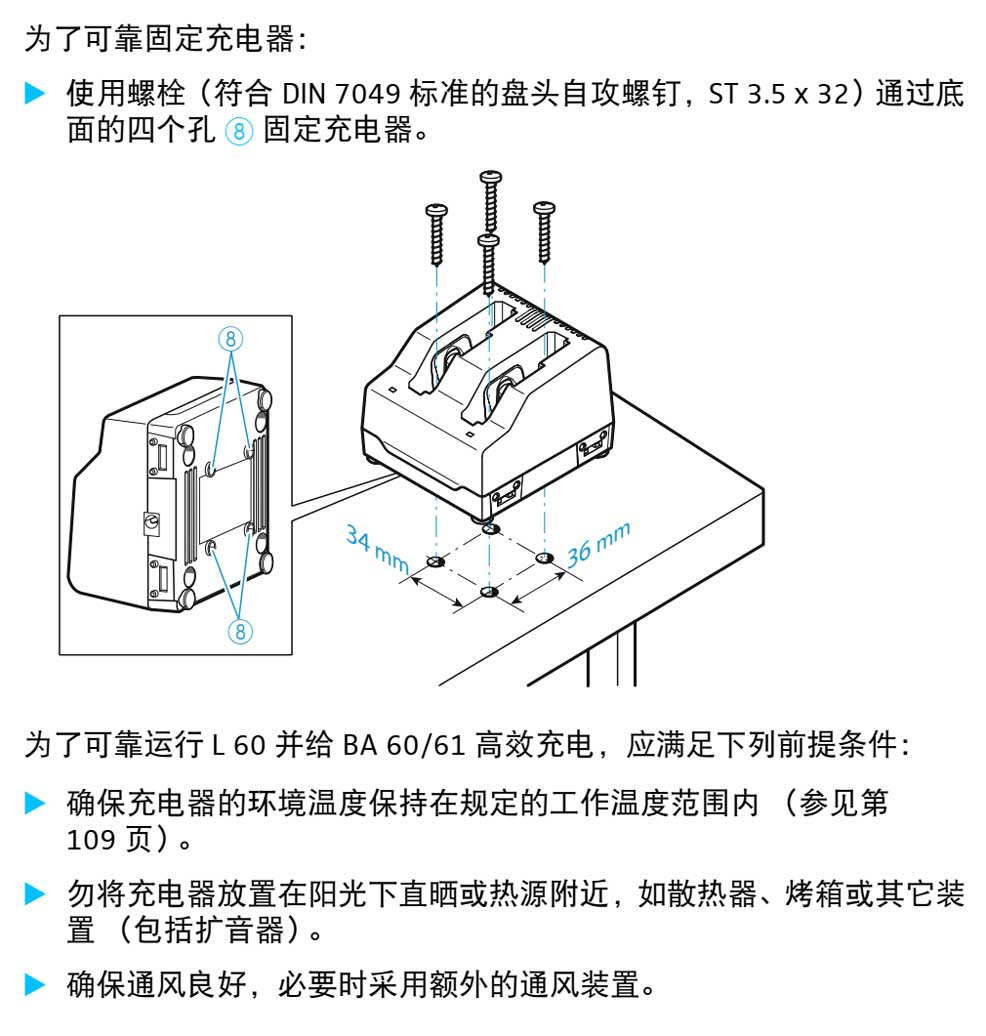 为了可靠固定充电器：

▶ 使用螺栓（符合 DIN 7049 标准的盘头自攻螺钉，ST 3.5 x 32）通过底面的四个孔 ⑧ 固定充电器。

⑧

⑧

34 mm

36 mm

为了可靠运行 L 60 并给 BA 60/61 高效充电，应满足下列前提条件：

▶ 确保充电器的环境温度保持在规定的工作温度范围内 （参见第 109 页）。

▶ 勿将充电器放置在阳光下直晒或热源附近，如散热器、烤箱或其它装置 （包括扩音器）。

▶ 确保通风良好，必要时采用额外的通风装置。