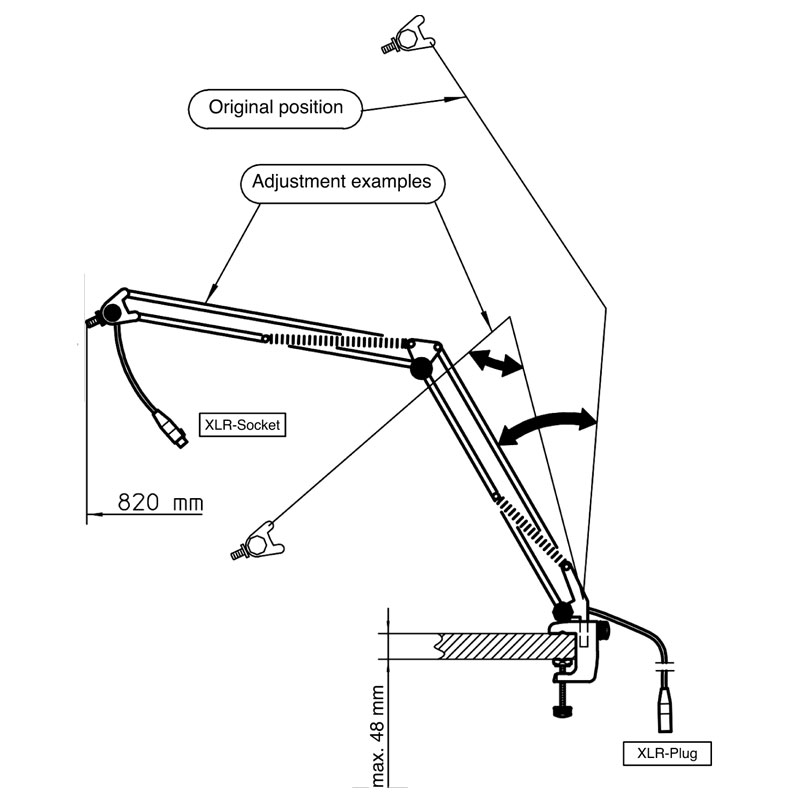 Original position

Adjustment examples

XLR-Socket

820 mm

max. 48 mm

XLR-Plug