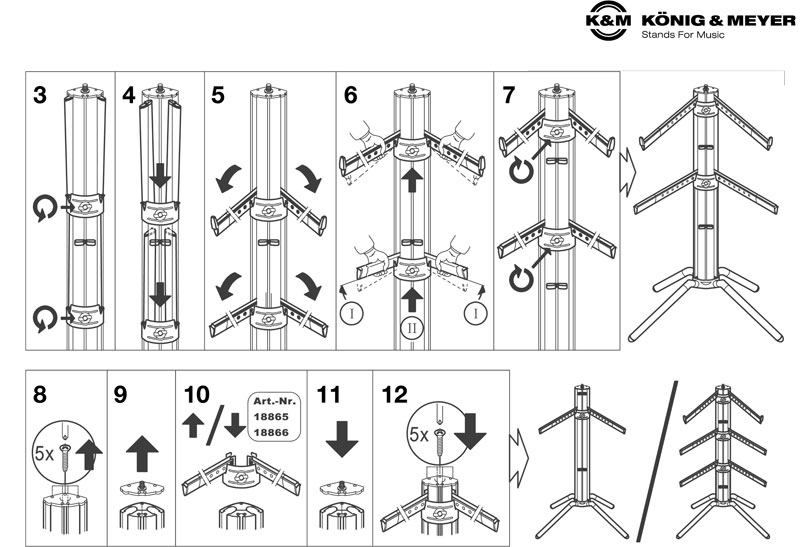 K&M KÖNIG & MEYER
Stands For Music

3

4

5

6

I

II

I

7

8

5x

9

10

Art.-Nr.
18865
18866

11

12

5x