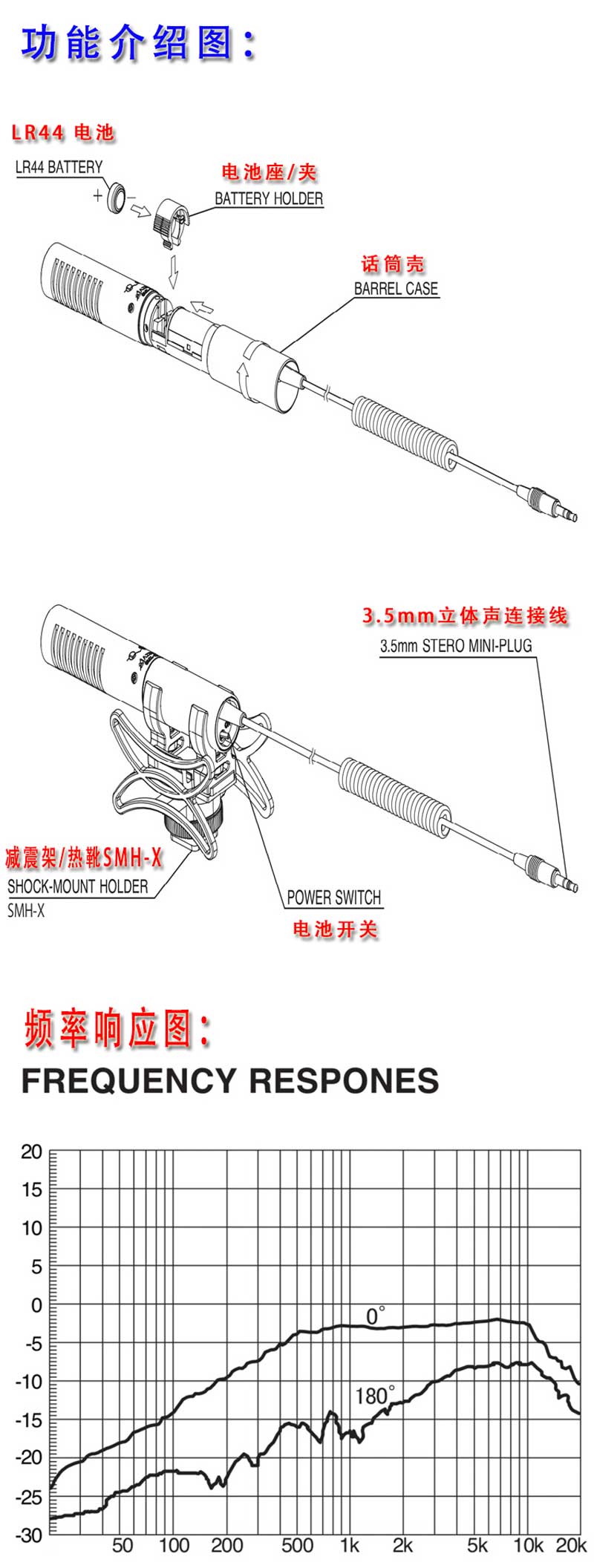 功能介绍图：

LR44 电池
LR44 BATTERY
+ −

电池座/夹
BATTERY HOLDER

话筒壳
BARREL CASE

3.5mm立体声连接线
3.5mm STERO MINI-PLUG

减震架/热靴SMH-X
SHOCK-MOUNT HOLDER
SMH-X

POWER SWITCH
电池开关

频率响应图：
FREQUENCY RESPONES

20
15
10
5
0
-5
-10
-15
-20
-25
-30

0°
180°

50 100 200 500 1k 2k 5k 10k 20k