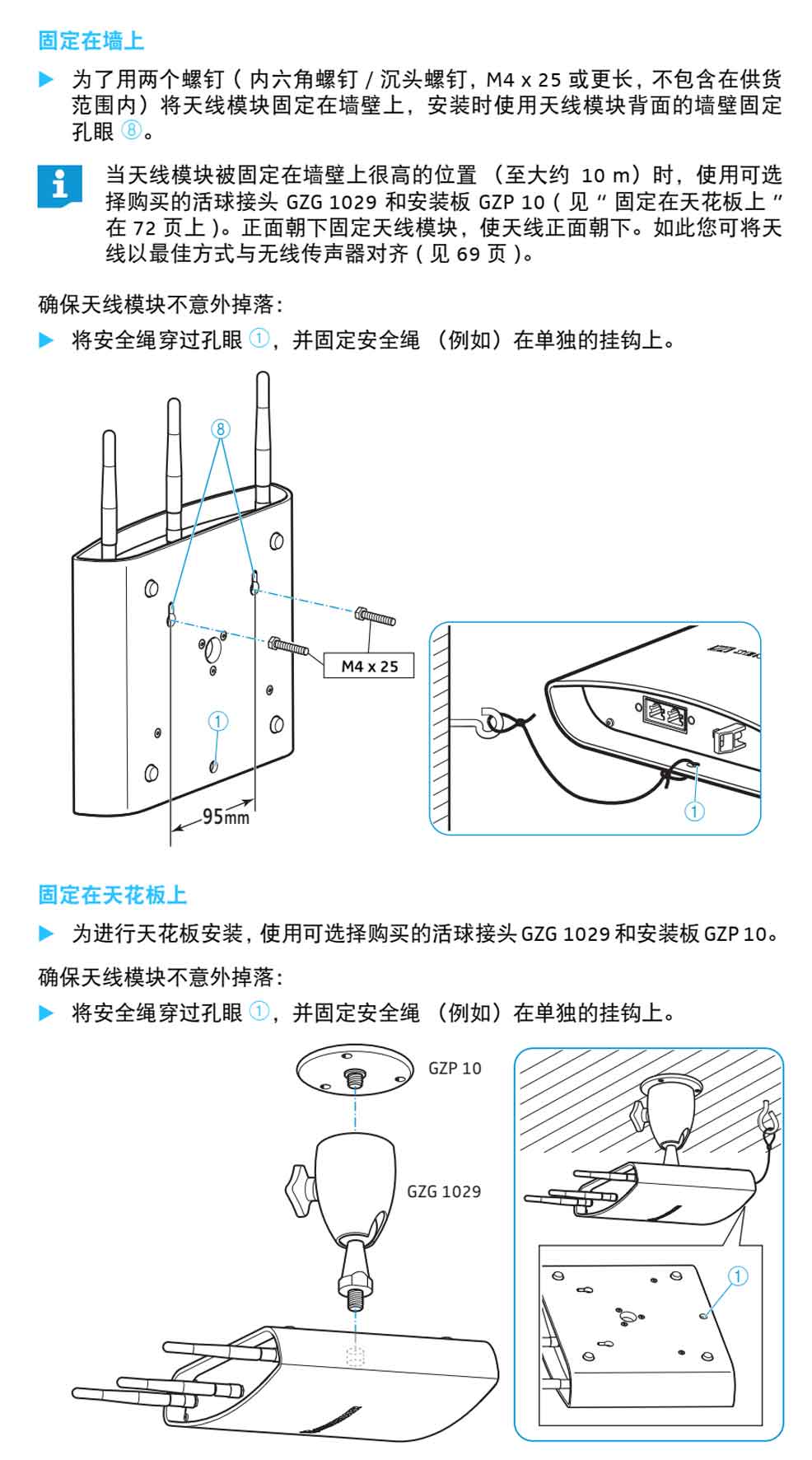 固定在墙上

▶ 为了用两个螺钉（内六角螺钉 / 沉头螺钉，M4 x 25 或更长，不包含在供货范围内）将天线模块固定在墙壁上，安装时使用天线模块背面的墙壁固定孔眼 ⑧。

i 当天线模块被固定在墙壁上很高的位置（至大约 10 m）时，使用可选择购买的活球接头 GZG 1029 和安装板 GZP 10（见 " 固定在天花板上 " 在 72 页上）。正面朝下固定天线模块，使天线正面朝下。如此您可将天线以最佳方式与无线传声器对齐（见 69 页）。

确保天线模块不意外掉落：

▶ 将安全绳穿过孔眼 ①，并固定安全绳（例如）在单独的挂钩上。

⑧

M4 x 25

①

95mm

①

固定在天花板上

▶ 为进行天花板安装，使用可选择购买的活球接头 GZG 1029 和安装板 GZP 10。

确保天线模块不意外掉落：

▶ 将安全绳穿过孔眼 ①，并固定安全绳（例如）在单独的挂钩上。

GZP 10

GZG 1029

①