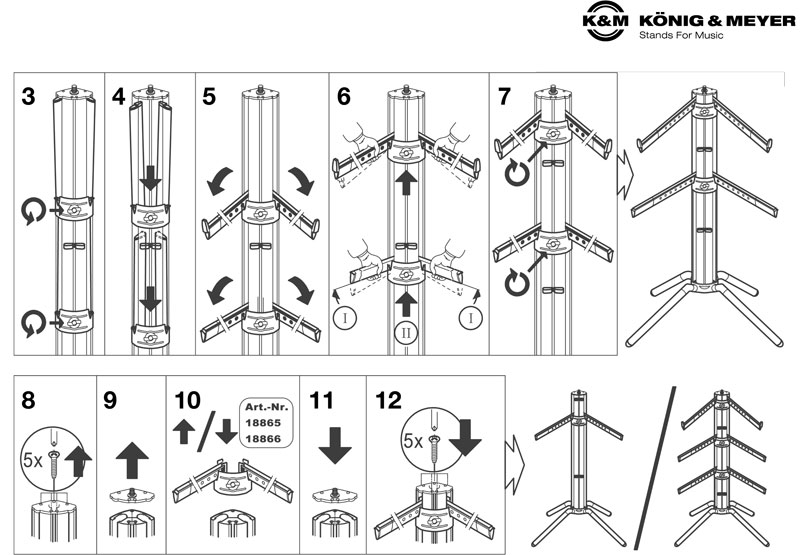 K&M KÖNIG & MEYER
Stands For Music

3

4

5

6

I

II

I

7

8

5x

9

10

Art.-Nr.
18865
18866

11

12

5x