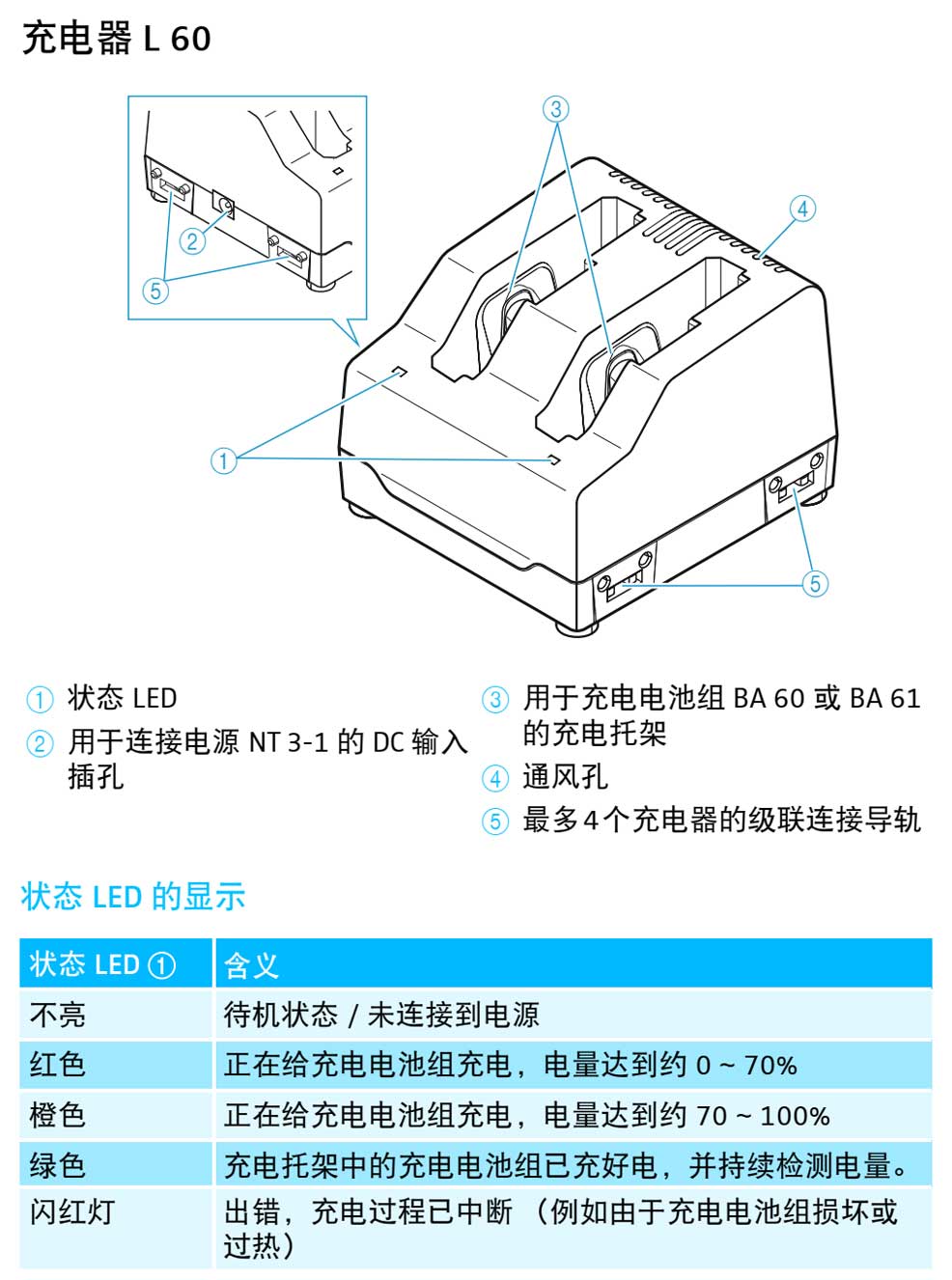 充电器 L 60

③

④

②

⑤

①

⑤

① 状态 LED

② 用于连接电源 NT 3-1 的 DC 输入插孔

③ 用于充电电池组 BA 60 或 BA 61 的充电托架

④ 通风孔

⑤ 最多 4 个充电器的级联连接导轨

状态 LED 的显示

| 状态 LED ① | 含义 |
|---|---|
| 不亮 | 待机状态 / 未连接到电源 |
| 红色 | 正在给充电电池组充电，电量达到约 0 ~ 70% |
| 橙色 | 正在给充电电池组充电，电量达到约 70 ~ 100% |
| 绿色 | 充电托架中的充电电池组已充好电，并持续检测电量。 |
| 闪红灯 | 出错，充电过程已中断 （例如由于充电电池组损坏或过热） |