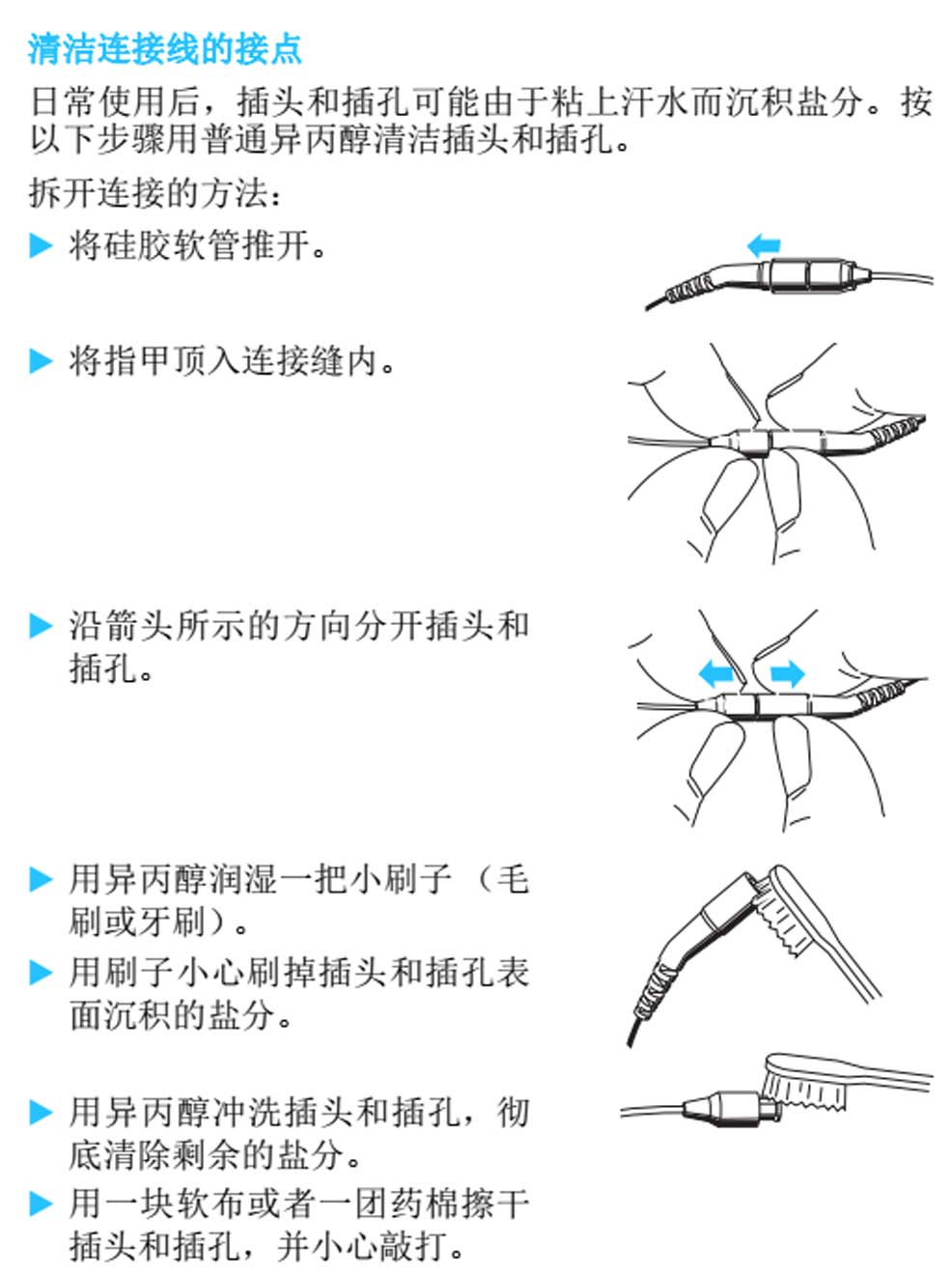 清洁连接线的接点

日常使用后，插头和插孔可能由于粘上汗水而沉积盐分。按以下步骤用普通异丙醇清洁插头和插孔。

拆开连接的方法：

▶ 将硅胶软管推开。

▶ 将指甲顶入连接缝内。

▶ 沿箭头所示的方向分开插头和插孔。

▶ 用异丙醇润湿一把小刷子（毛刷或牙刷）。

▶ 用刷子小心刷掉插头和插孔表面沉积的盐分。

▶ 用异丙醇冲洗插头和插孔，彻底清除剩余的盐分。

▶ 用一块软布或者一团药棉擦干插头和插孔，并小心敲打。