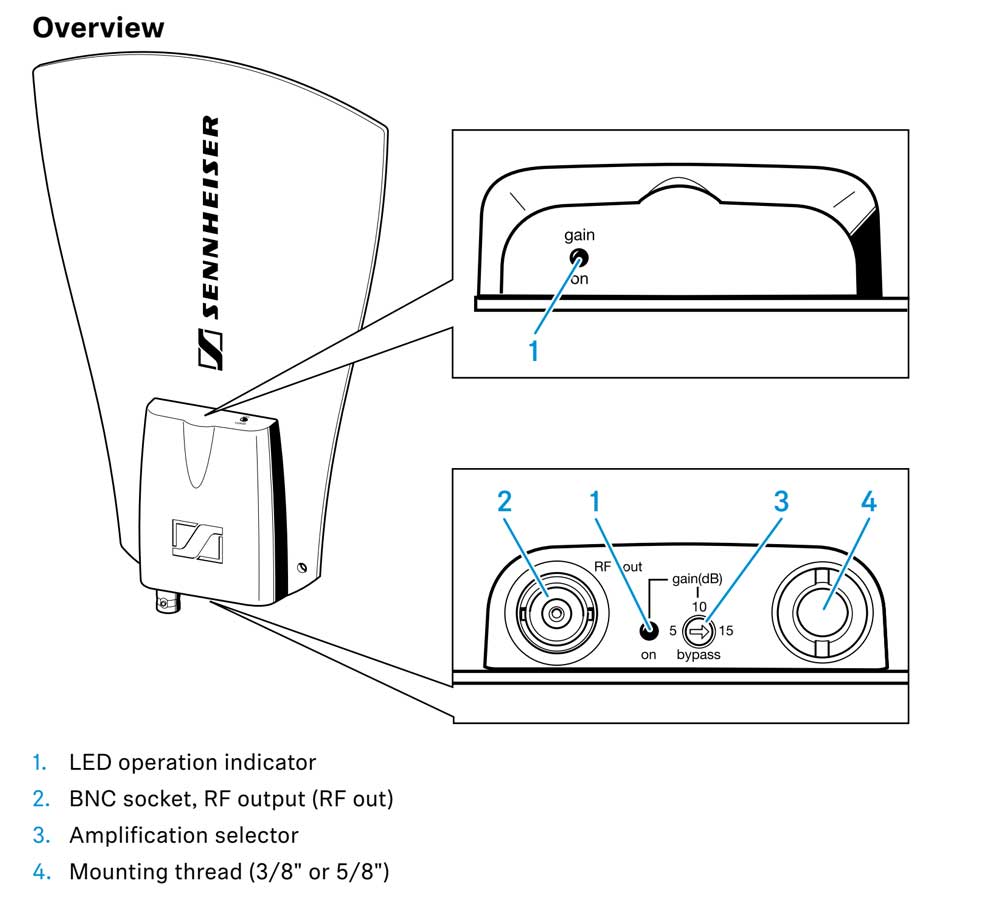 Overview

SENNHEISER

gain
on
1

2 1 3 4
RF out
gain(dB)
10
5 15
on bypass

1. LED operation indicator
2. BNC socket, RF output (RF out)
3. Amplification selector
4. Mounting thread (3/8" or 5/8")